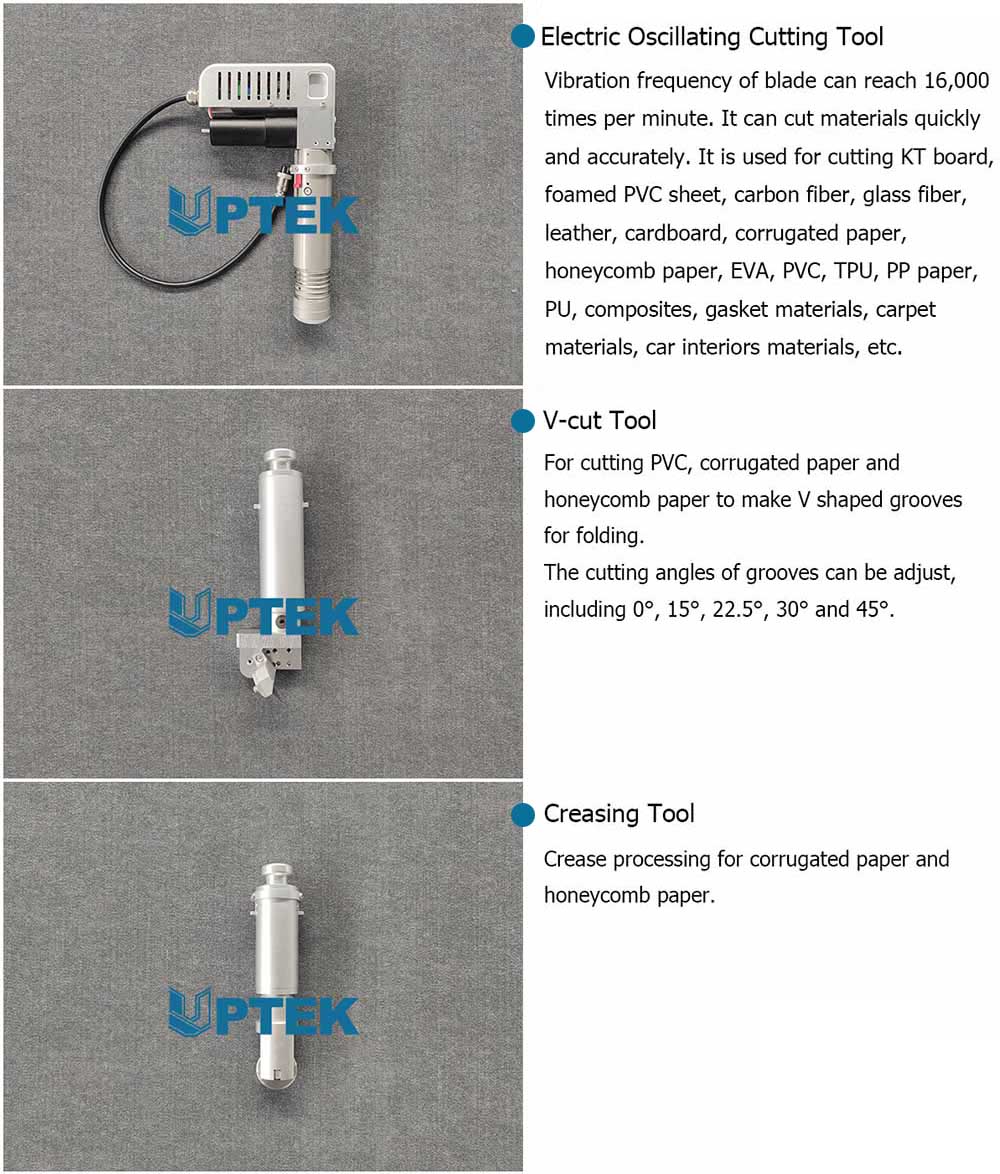 UPTEK

Electric Oscillating Cutting Tool

Vibration frequency of blade can reach 16,000 times per minute. It can cut materials quickly and accurately. It is used for cutting KT board, foamed PVC sheet, carbon fiber, glass fiber, leather, cardboard, corrugated paper, honeycomb paper, EVA, PVC, TPU, PP paper, PU, composites, gasket materials, carpet materials, car interiors materials, etc.

UPTEK

V-cut Tool

For cutting PVC, corrugated paper and honeycomb paper to make V shaped grooves for folding.
The cutting angles of grooves can be adjust, including 0°, 15°, 22.5°, 30° and 45°.

UPTEK

Creasing Tool

Crease processing for corrugated paper and honeycomb paper.